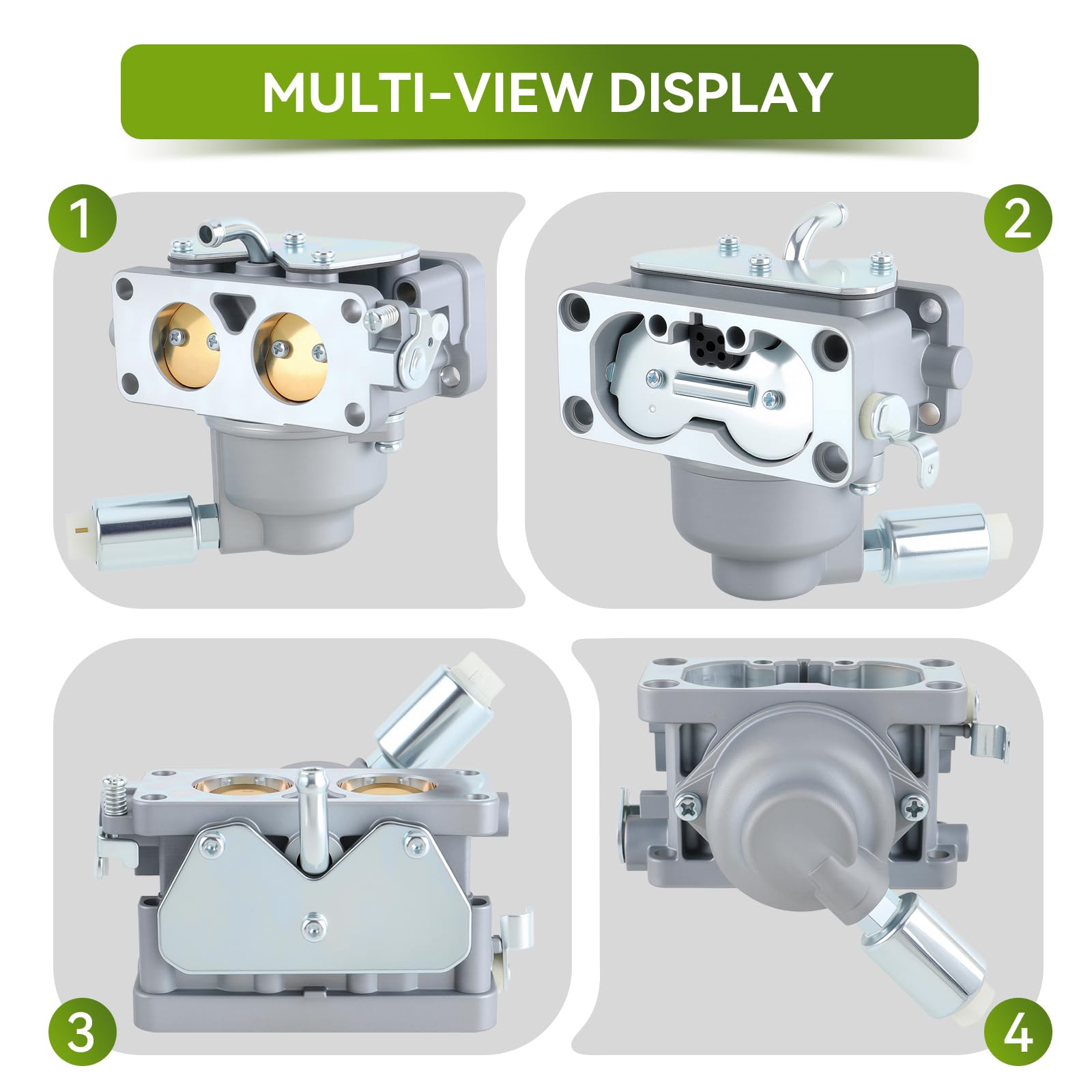 MULTI-VIEW DISPLAY

1

2

3

4