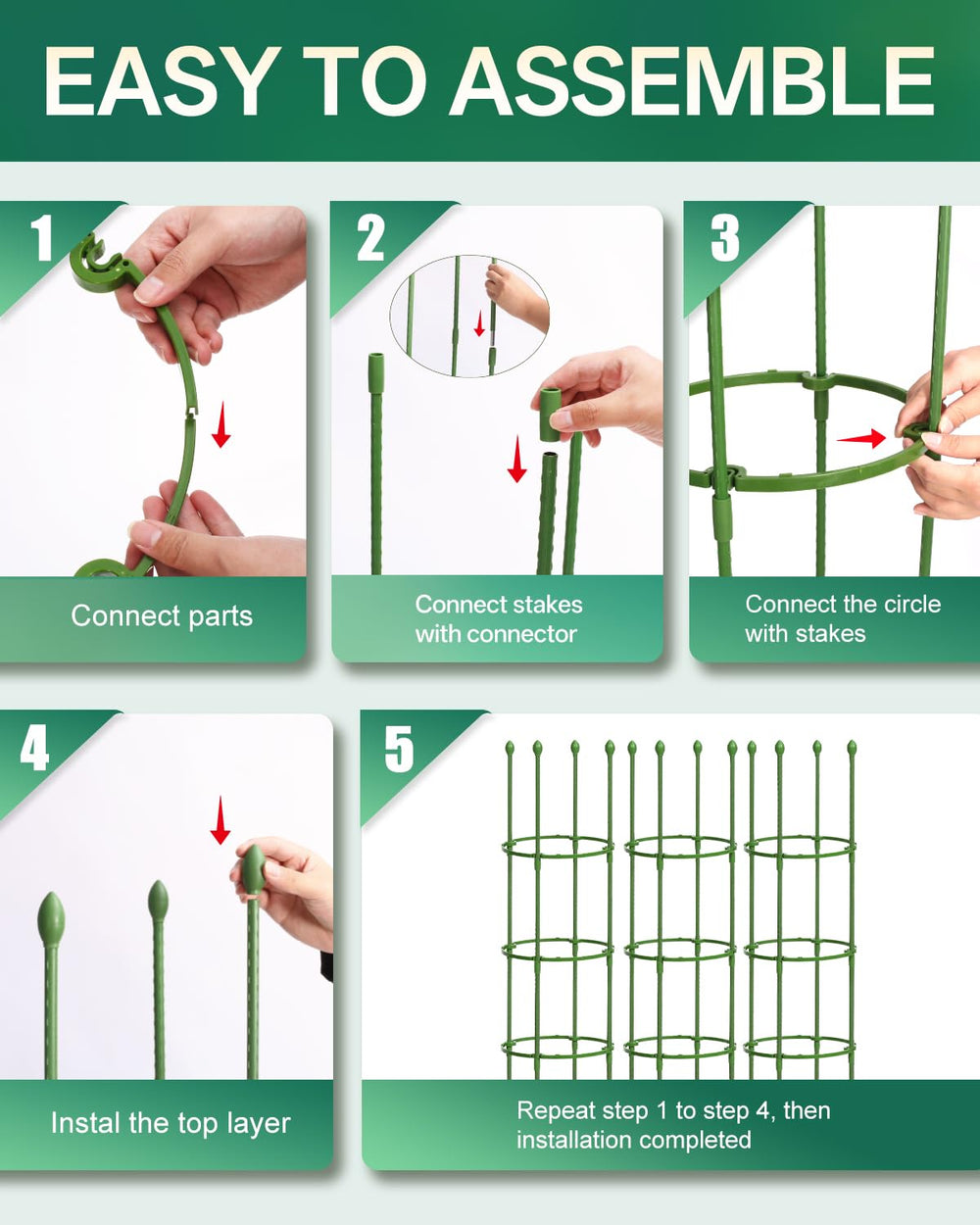 EASY TO ASSEMBLE

1

Connect parts

2

Connect stakes with connector

3

Connect the circle with stakes

4

Instal the top layer

5

Repeat step 1 to step 4, then installation completed