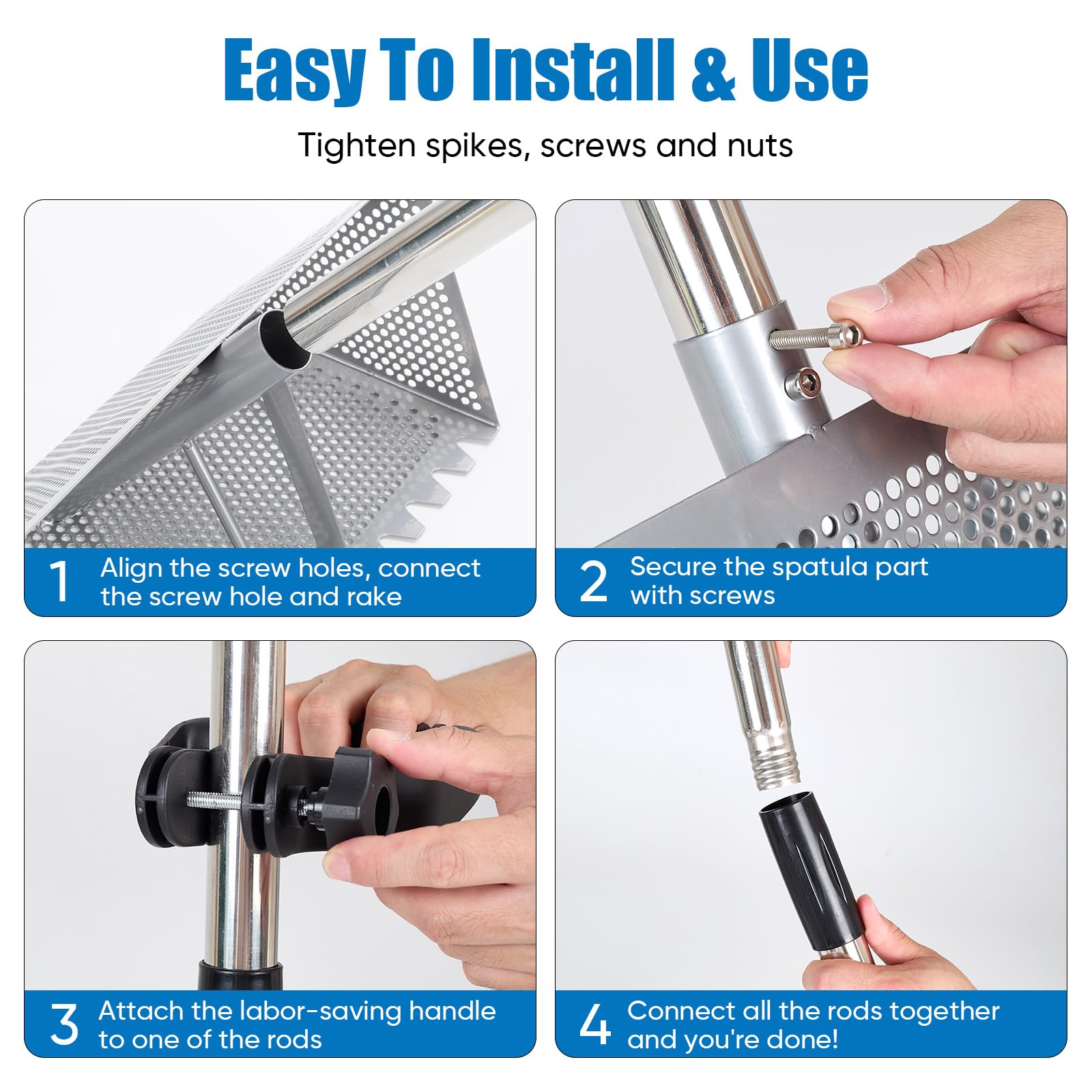 Easy To Install & Use

Tighten spikes, screws and nuts

1 Align the screw holes, connect the screw hole and rake

2 Secure the spatula part with screws

3 Attach the labor-saving handle to one of the rods

4 Connect all the rods together and you're done!