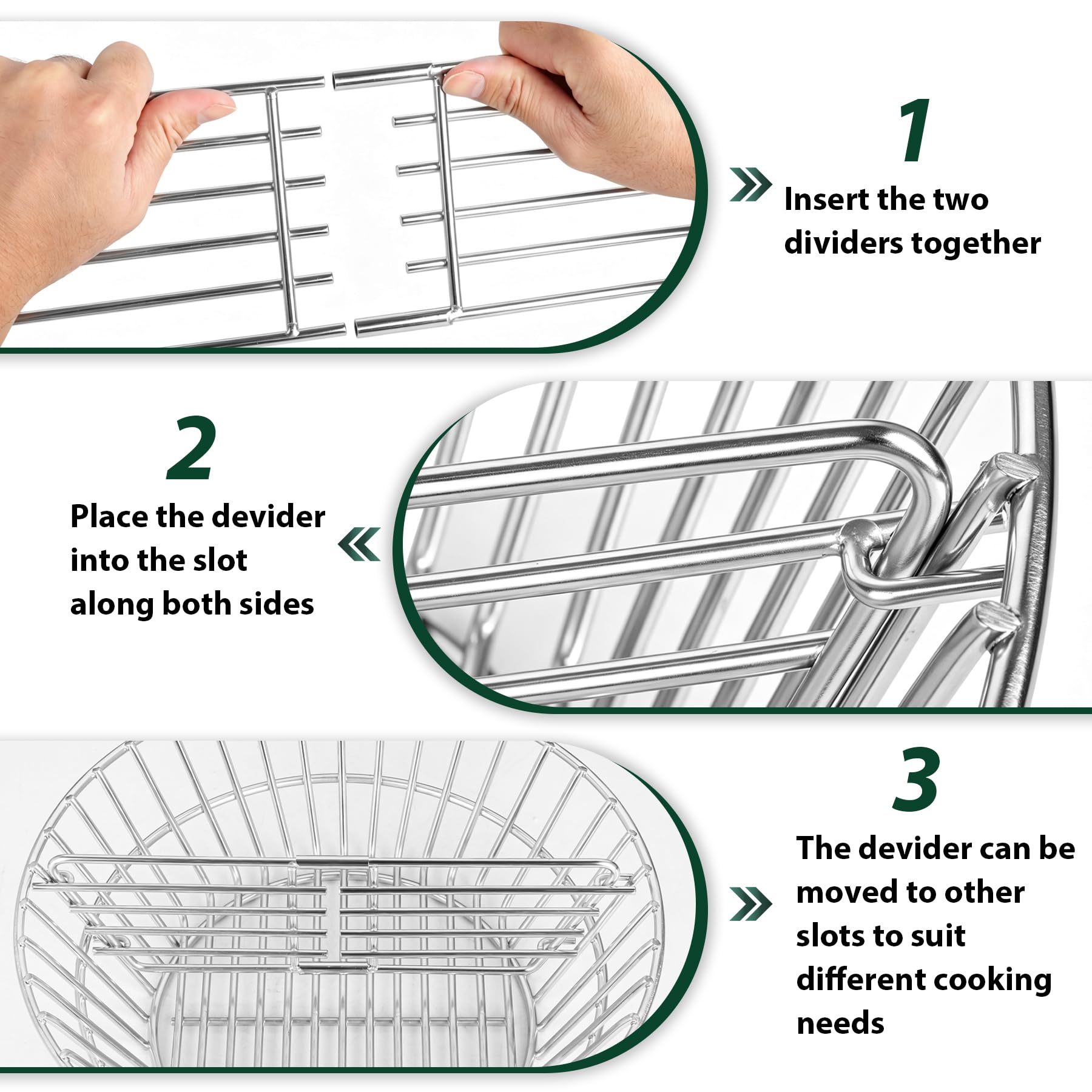 1

Insert the two dividers together

2

Place the devider into the slot along both sides

3

The devider can be moved to other slots to suit different cooking needs