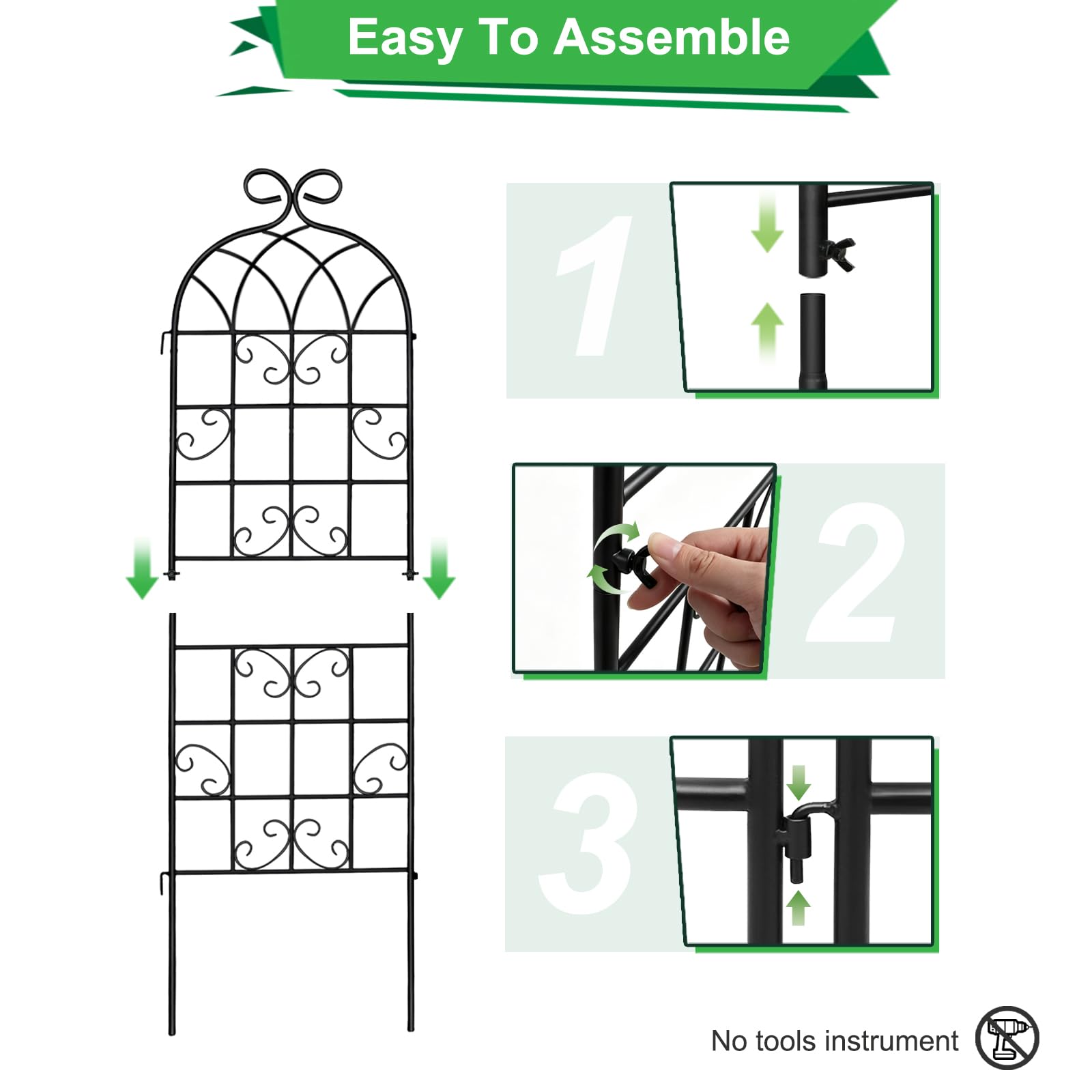 Easy To Assemble

1

2

3

No tools instrument