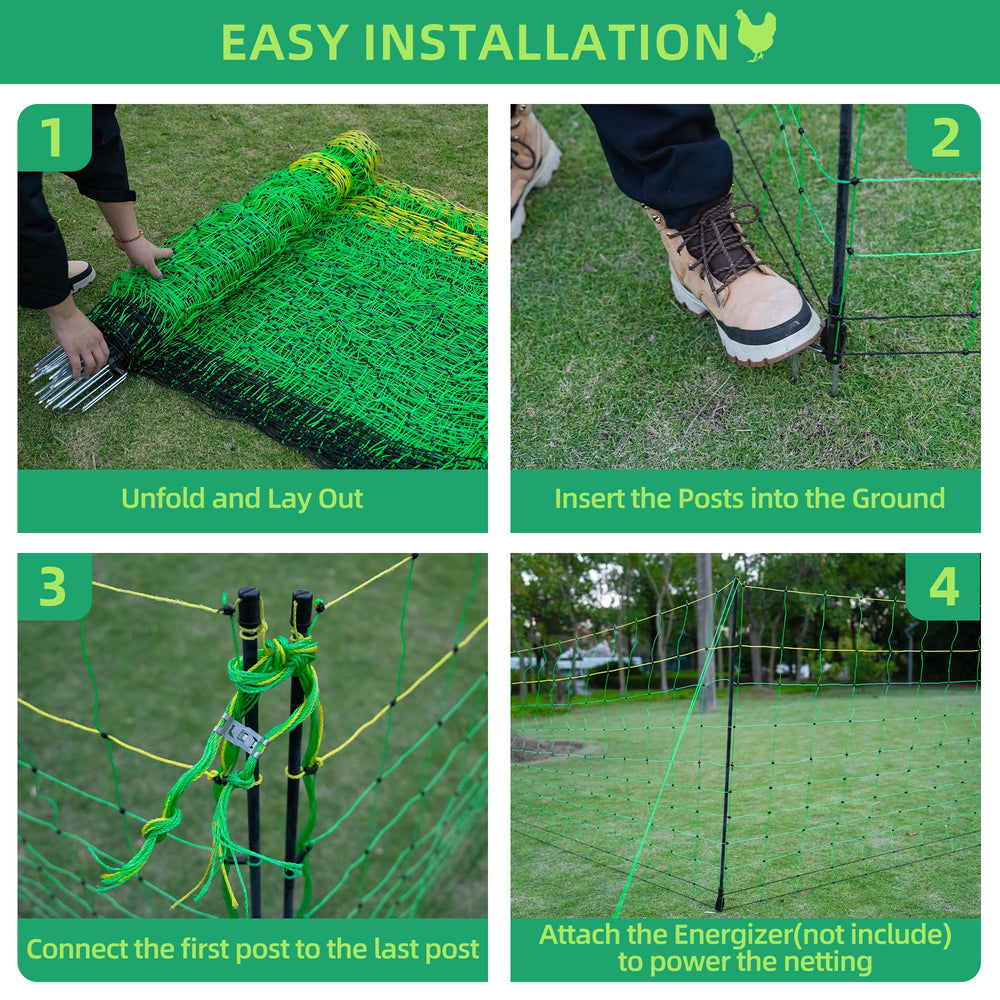 EASY INSTALLATION

1

Unfold and Lay Out

2

Insert the Posts into the Ground

3

Connect the first post to the last post

4

Attach the Energizer(not include) to power the netting