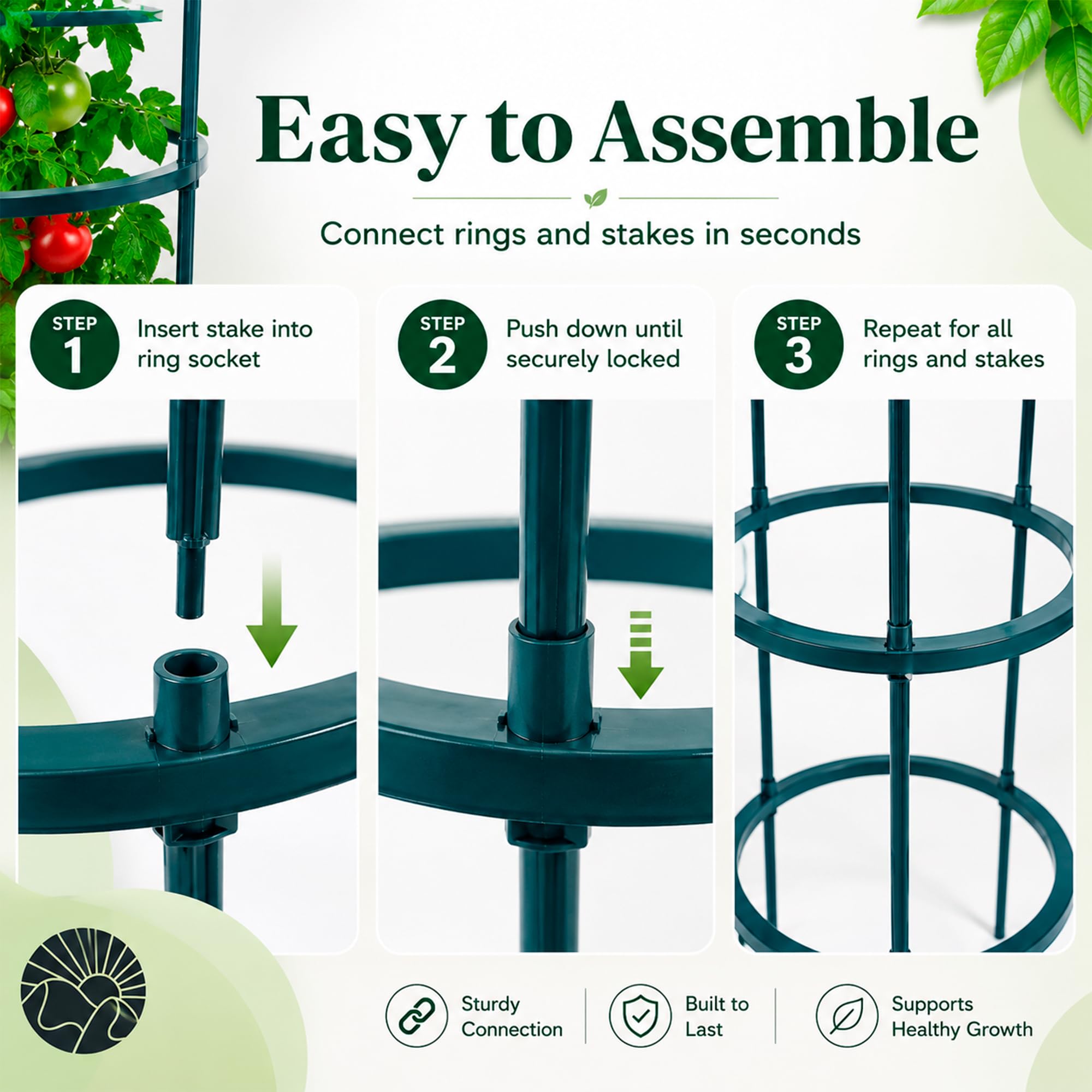 Easy to Assemble

Connect rings and stakes in seconds

STEP
1
Insert stake into ring socket

STEP
2
Push down until securely locked

STEP
3
Repeat for all rings and stakes

Sturdy Connection

Built to Last

Supports Healthy Growth